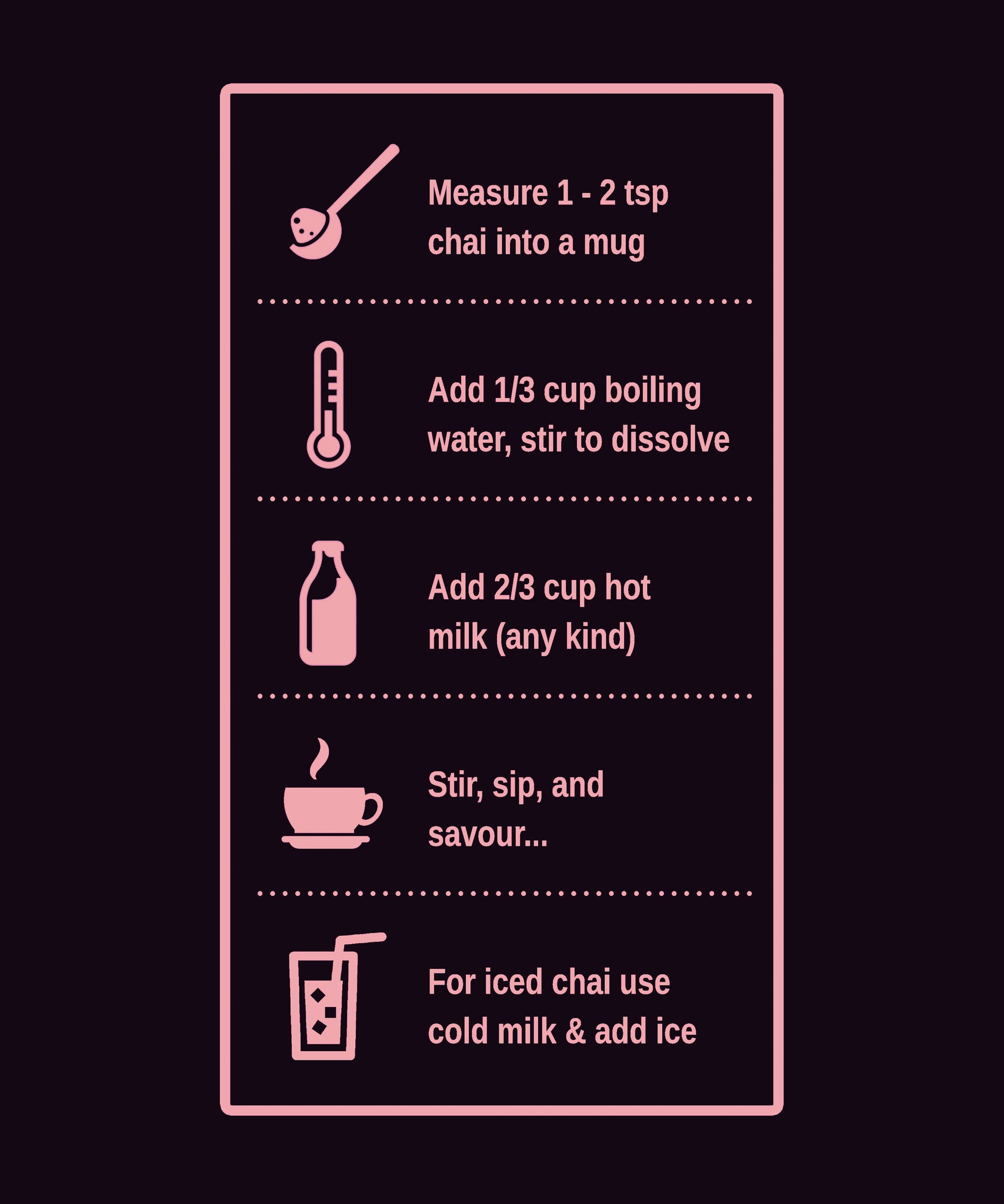 Measure 1 - 2 tsp chai into a mug

Add 1/3 cup boiling water, stir to dissolve

Add 2/3 cup hot milk (any kind)

Stir, sip, and savour...

For iced chai use cold milk & add ice