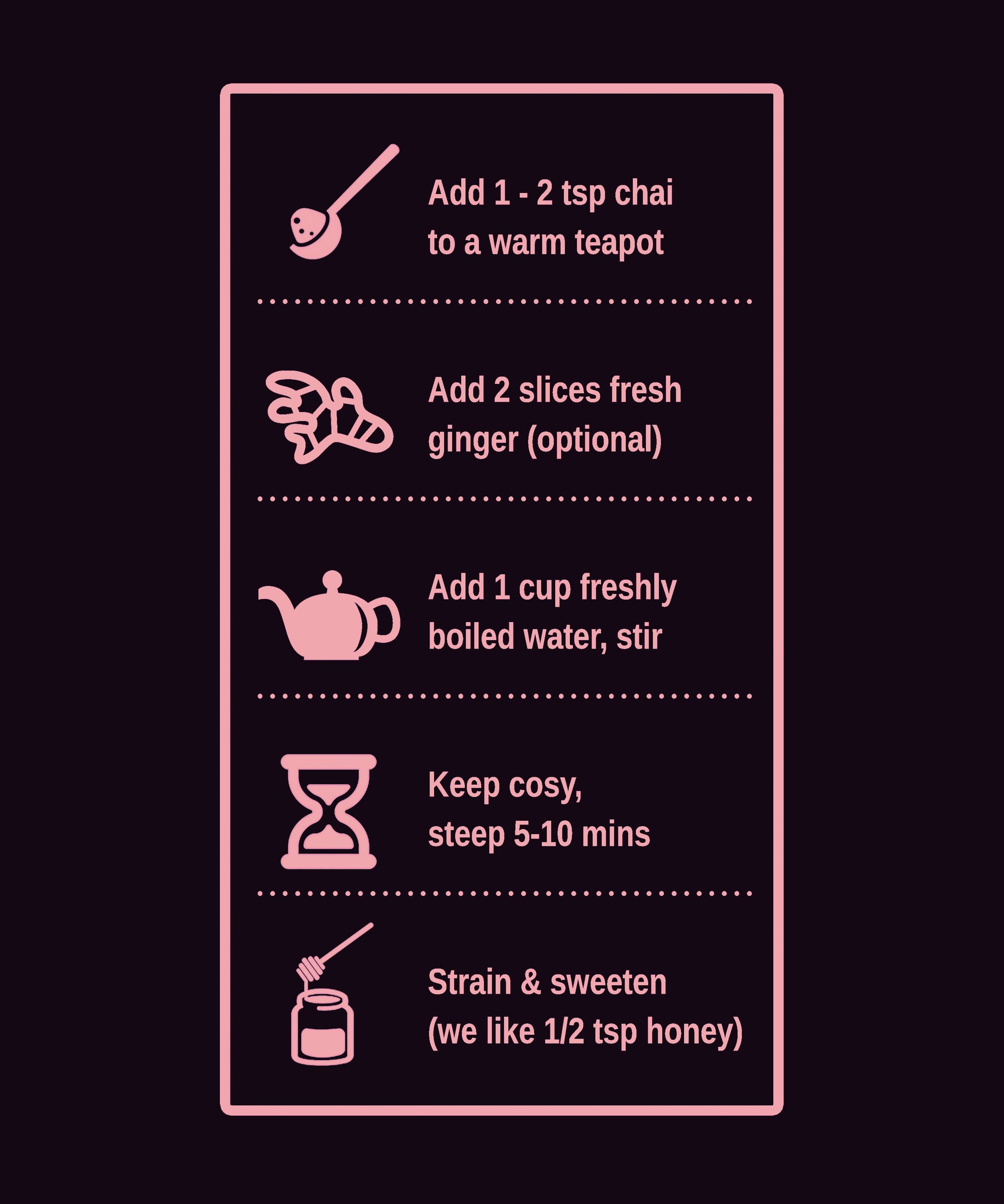 Add 1 - 2 tsp chai to a warm teapot

Add 2 slices fresh ginger (optional)

Add 1 cup freshly boiled water, stir

Keep cosy, steep 5-10 mins

Strain & sweeten (we like 1/2 tsp honey)