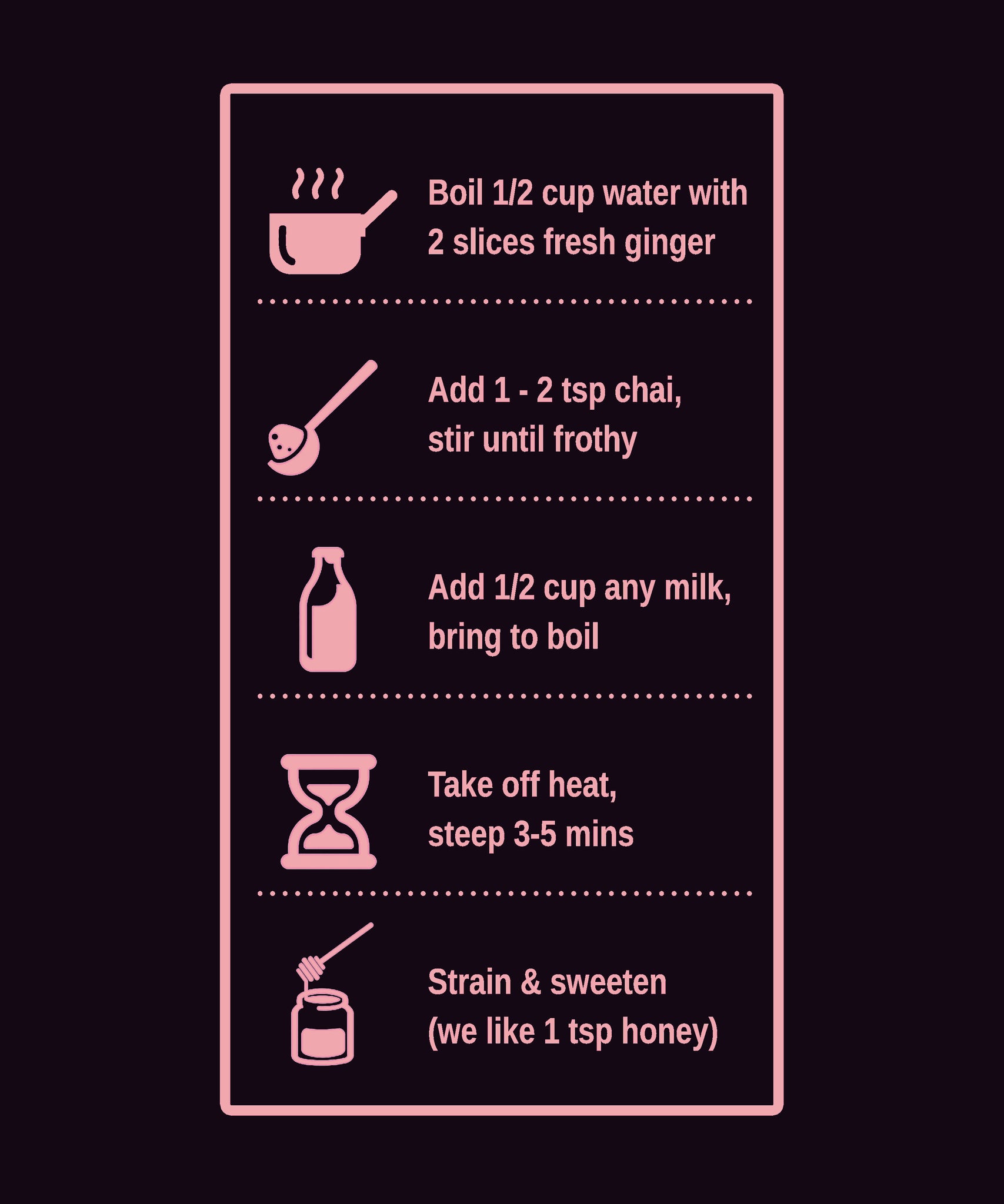 Boil 1/2 cup water with 2 slices fresh ginger

Add 1 - 2 tsp chai, stir until frothy

Add 1/2 cup any milk, bring to boil

Take off heat, steep 3-5 mins

Strain & sweeten (we like 1 tsp honey)