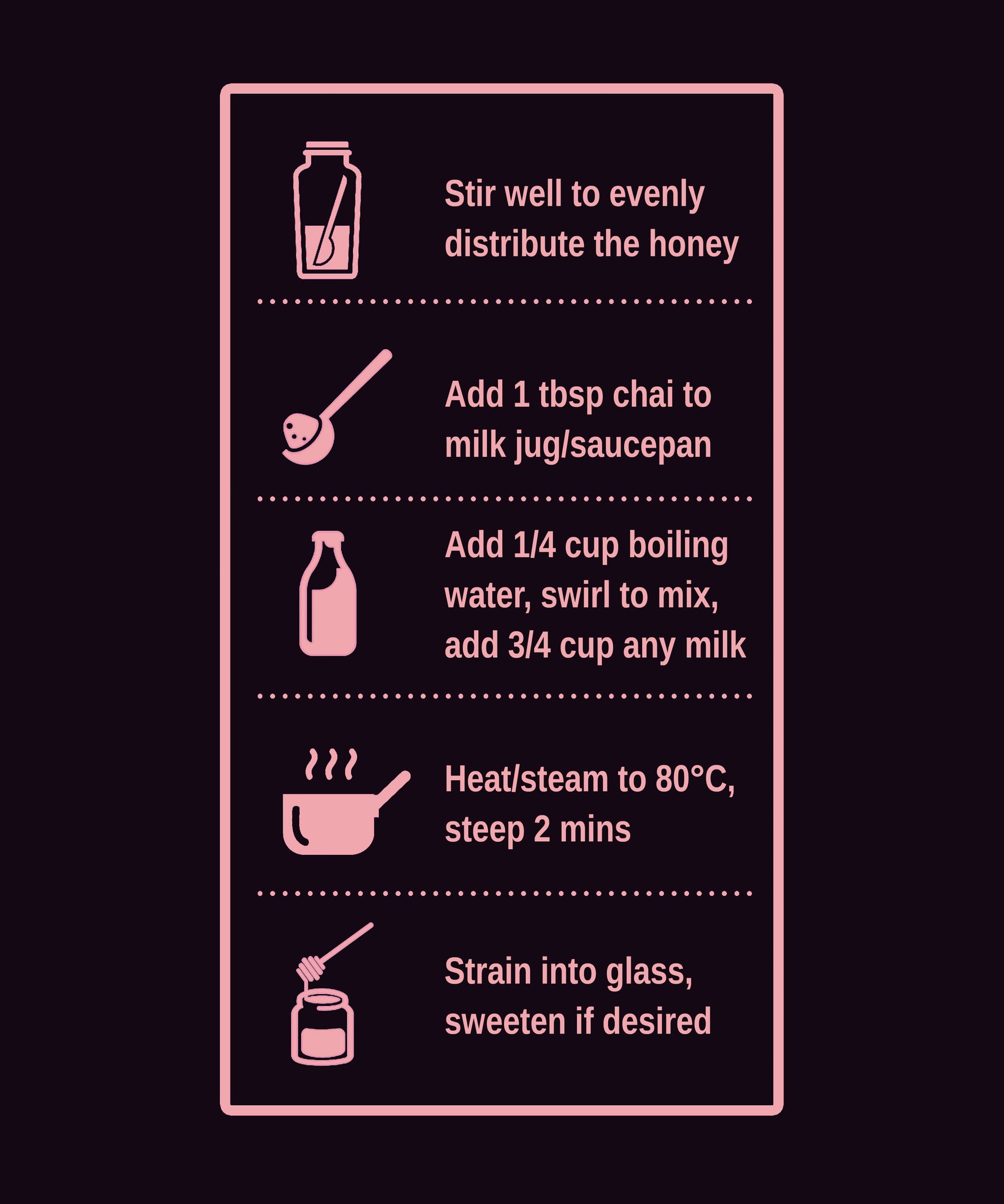 Stir well to evenly distribute the honey

Add 1 tbsp chai to milk jug/saucepan

Add 1/4 cup boiling water, swirl to mix, add 3/4 cup any milk

Heat/steam to 80°C, steep 2 mins

Strain into glass, sweeten if desired